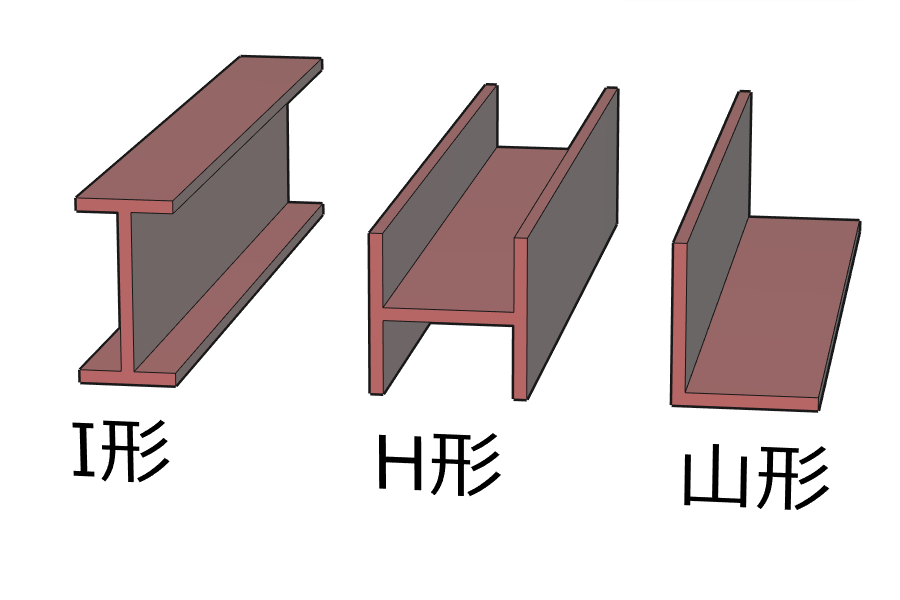 I形

H形

山形